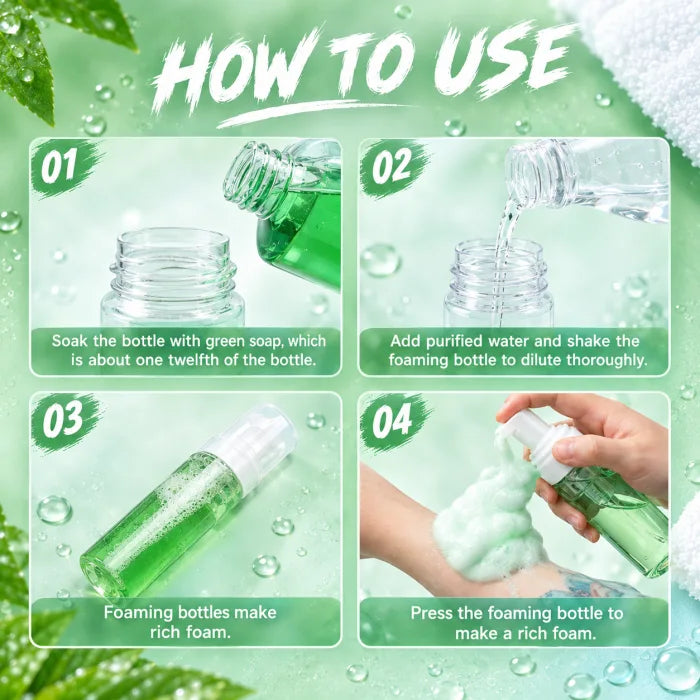 HOW TO USE

01

Soak the bottle with green soap, which is about one twelfth of the bottle.

02

Add purified water and shake the foaming bottle to dilute thoroughly.

03

Foaming bottles make rich foam.

04

Press the foaming bottle to make a rich foam.